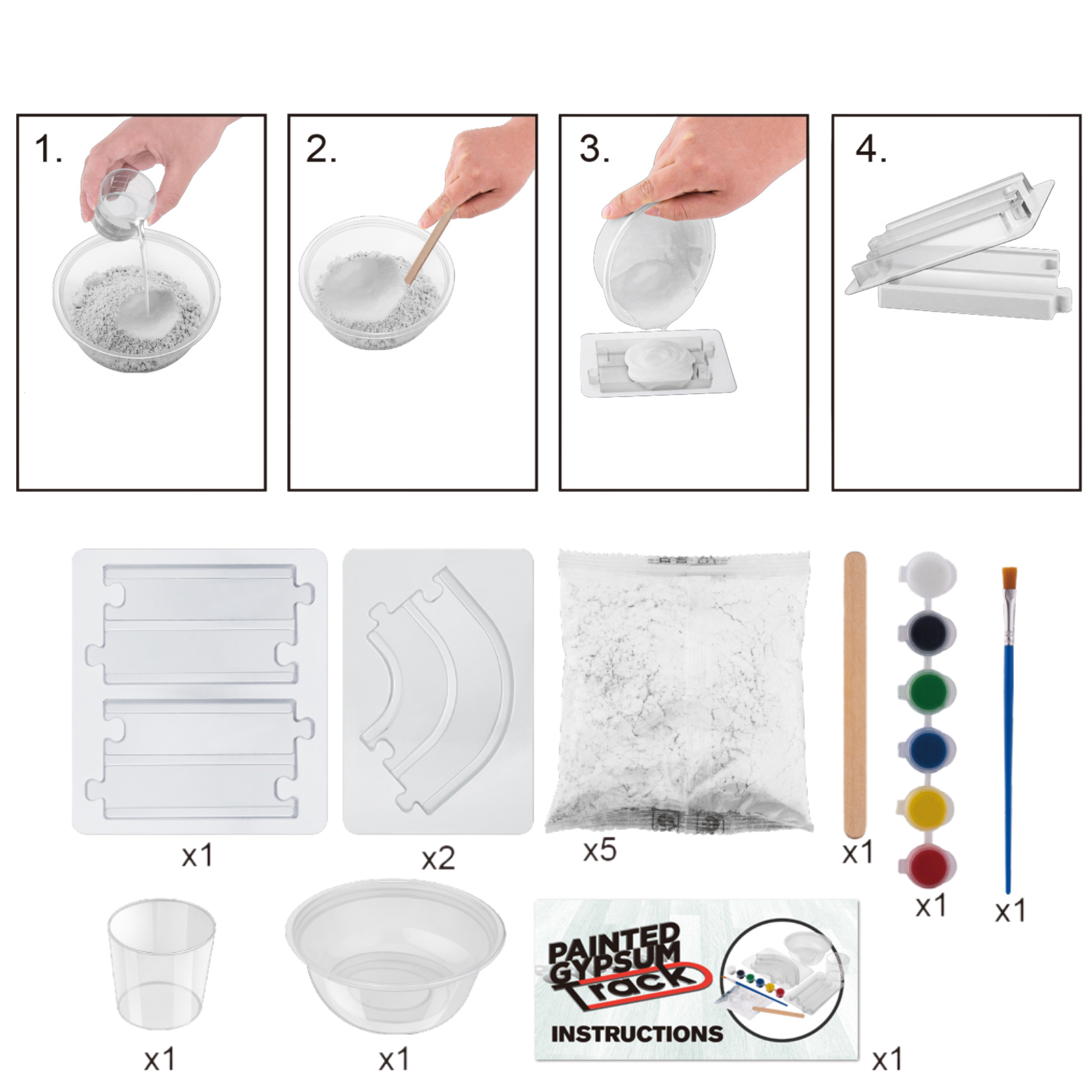 1.

2.

3.

4.

x1

x2

x5

x1

x1

x1

x1

x1

PAINTED GYPSUM Track

INSTRUCTIONS

x1